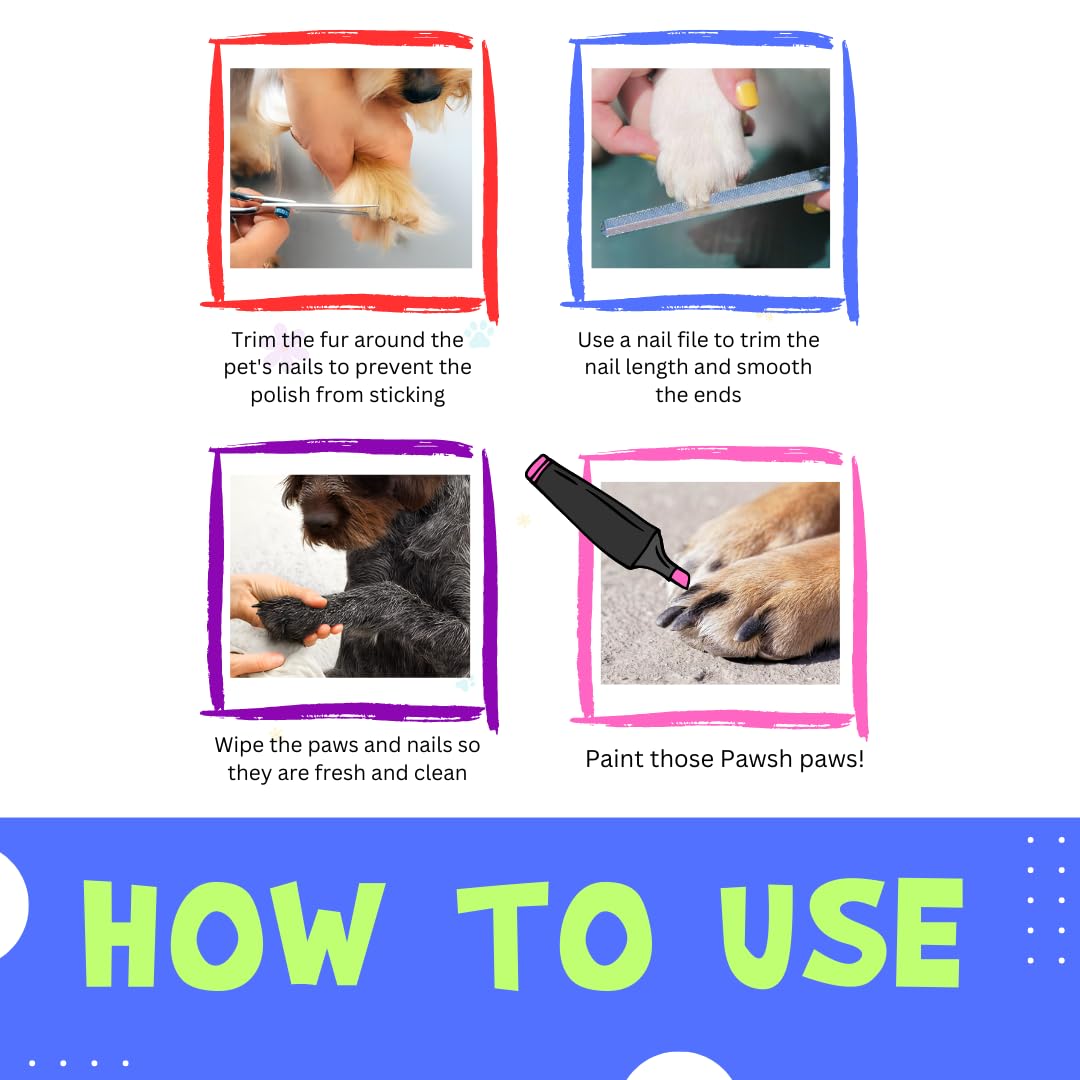 Trim the fur around the pet's nails to prevent the polish from sticking

Use a nail file to trim the nail length and smooth the ends

Wipe the paws and nails so they are fresh and clean

Paint those Pawsh paws!

HOW TO USE